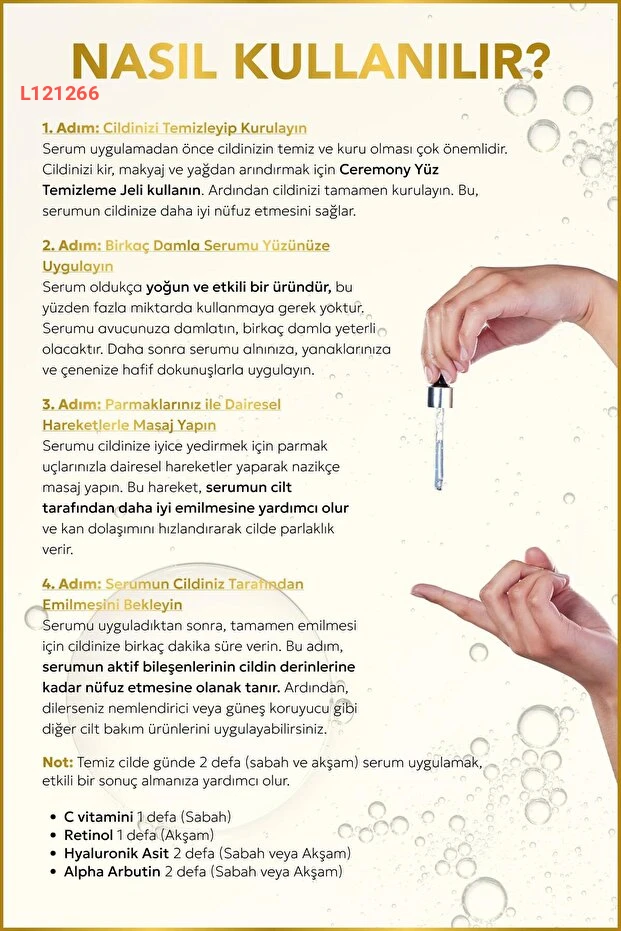 NASIL KULLANILIR?

L121266

1. Adım: Cildinizi Temizleyip Kurulayın
Serum uygulamadan önce cildinizin temiz ve kuru olması çok önemlidir. Cildinizi kir, makyaj ve yağdan arındırmak için Ceremony Yüz Temizleme Jeli kullanın. Ardından cildinizi tamamen kurulayın. Bu, serumun cildinize daha iyi nüfuz etmesini sağlar.

2. Adım: Birkaç Damla Serumu Yüzünüze Uygulayın
Serum oldukça yoğun ve etkili bir üründür, bu yüzden fazla miktarda kullanmaya gerek yoktur. Serumu avucunuza damlatın, birkaç damla yeterli olacaktır. Daha sonra serumu alnınıza, yanaklarınıza ve çenenize hafif dokunuşlarla uygulayın.

3. Adım: Parmaklarınız ile Dairesel Hareketlerle Masaj Yapın
Serumu cildinize iyice yedirmek için parmak uçlarınızla dairesel hareketler yaparak nazikçe masaj yapın. Bu hareket, serumun cilt tarafından daha iyi emilmesine yardımcı olur ve kan dolaşımını hızlandırarak cilde parlaklık verir.

4. Adım: Serumun Cildiniz Tarafından Emilmesini Bekleyin
Serumu uyguladıktan sonra, tamamen emilmesi için cildinize birkaç dakika süre verin. Bu adım, serumun aktif bileşenlerinin cildin derinlerine kadar nüfuz etmesine olanak tanır. Ardından, dilerseniz nemlendirici veya güneş koruyucu gibi diğer cilt bakım ürünlerini uygulayabilirsiniz.

Not: Temiz cilde günde 2 defa (sabah ve akşam) serum uygulamak, etkili bir sonuç almanıza yardımcı olur.

• C vitamini 1 defa (Sabah)
• Retinol 1 defa (Akşam)
• Hyaluronik Asit 2 defa (Sabah veya Akşam)
• Alpha Arbutin 2 defa (Sabah veya Akşam)