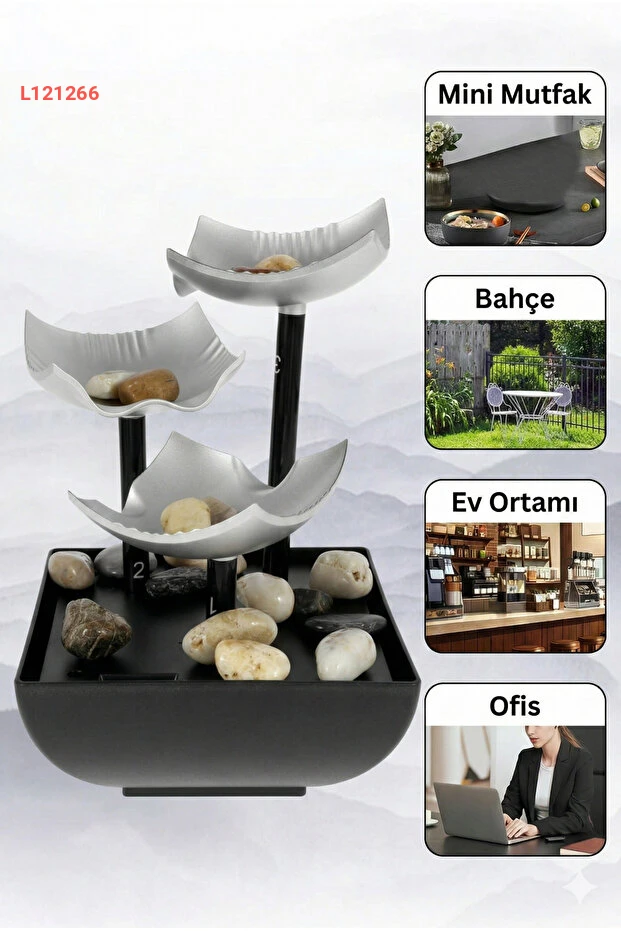 L121266

Mini Mutfak

Bahçe

Ev Ortamı

Ofis

3

2

1