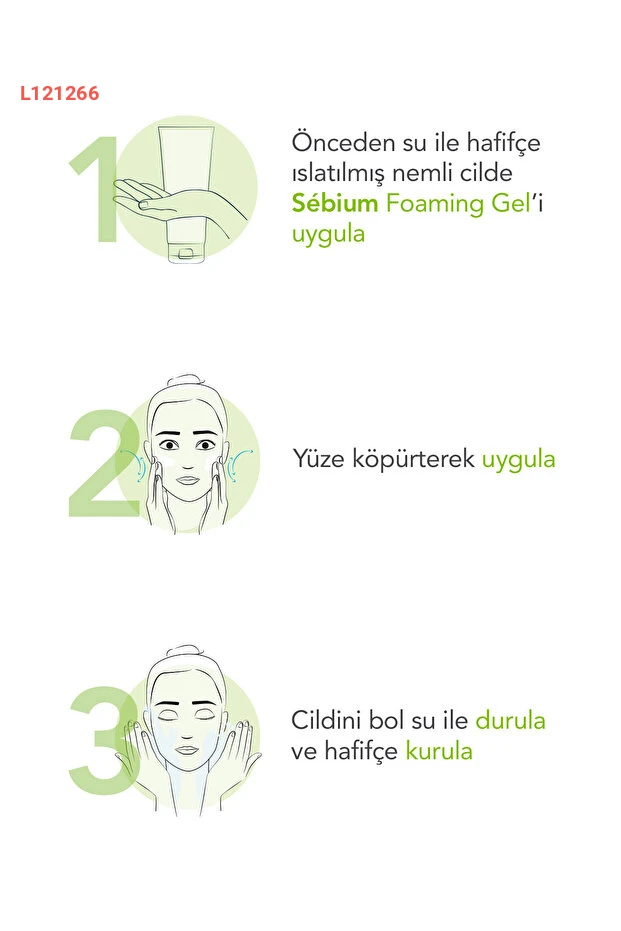 L121266

1

Önceden su ile hafifçe ıslatılmış nemli cilde Sébium Foaming Gel'i uygula

2

Yüze köpürterek uygula

3

Cildini bol su ile durula ve hafifçe kurula