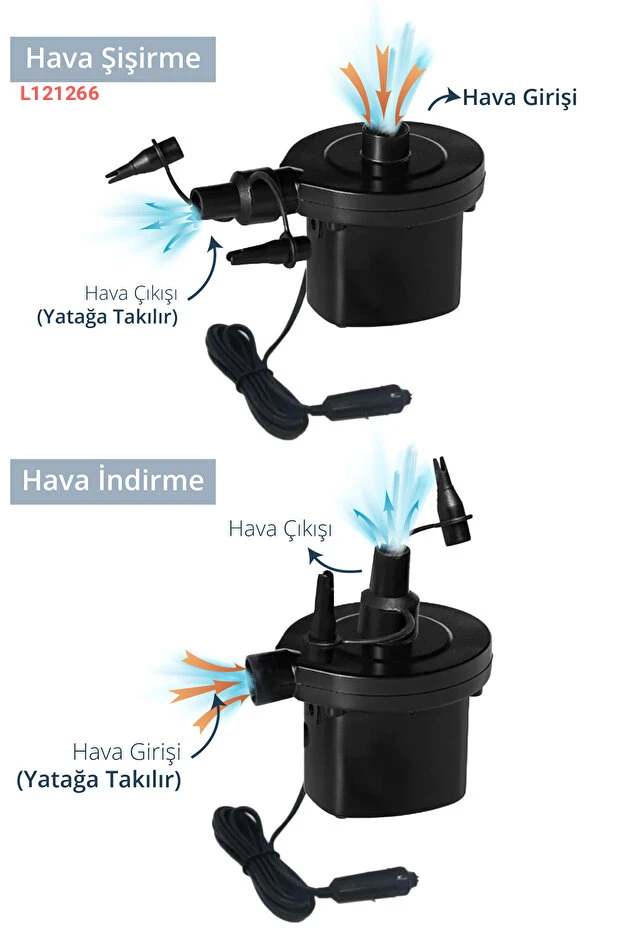 Hava Şişirme
L121266

Hava Girişi

Hava Çıkışı
(Yatağa Takılır)

Hava İndirme

Hava Çıkışı

Hava Girişi
(Yatağa Takılır)