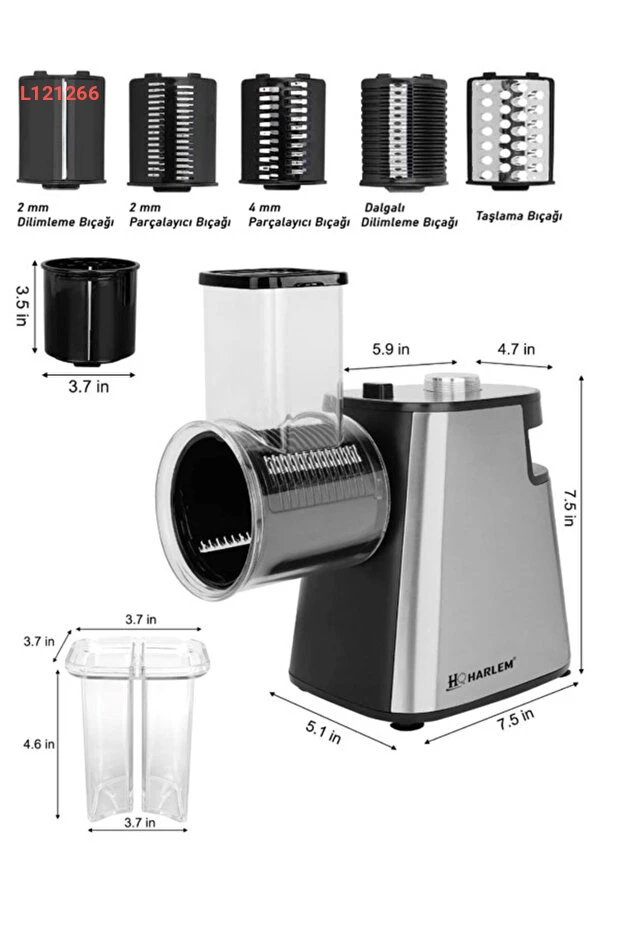 L121266

2 mm
Dilimleme Bıçağı

2 mm
Parçalayıcı Bıçağı

4 mm
Parçalayıcı Bıçağı

Dalgalı
Dilimleme Bıçağı

Taşlama Bıçağı

3.5 in

3.7 in

5.9 in

4.7 in

7.5 in

HQ HARLEM

5.1 in

7.5 in

3.7 in

3.7 in

4.6 in

3.7 in